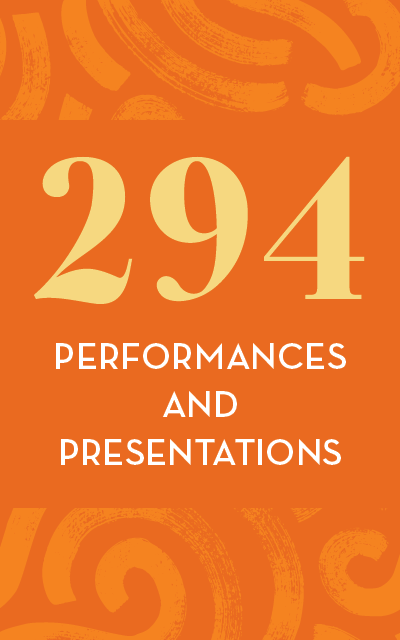 294

PERFORMANCES AND PRESENTATIONS